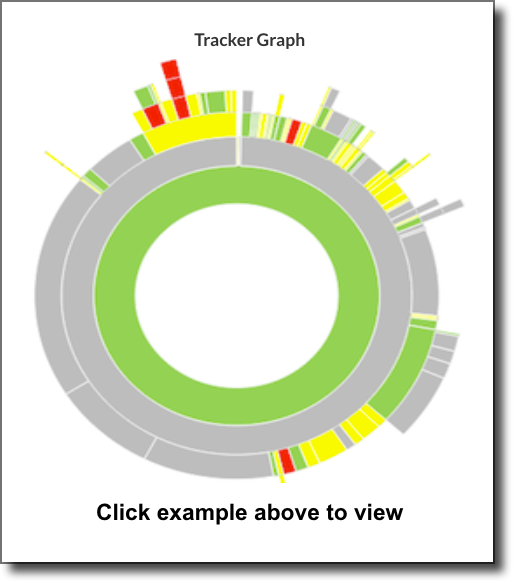 Tracker Graph

Click example above to view